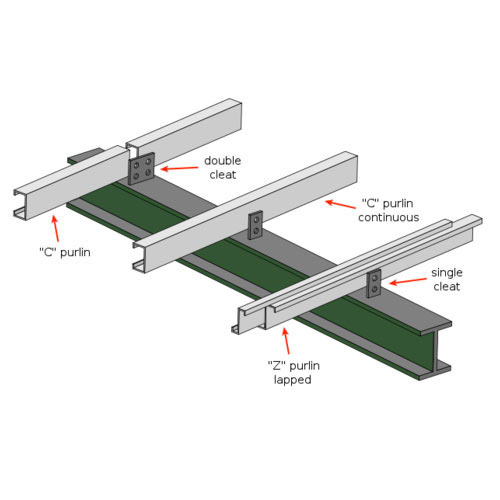 double cleat

"C" purlin continuous

"C" purlin

single cleat

"Z" purlin lapped